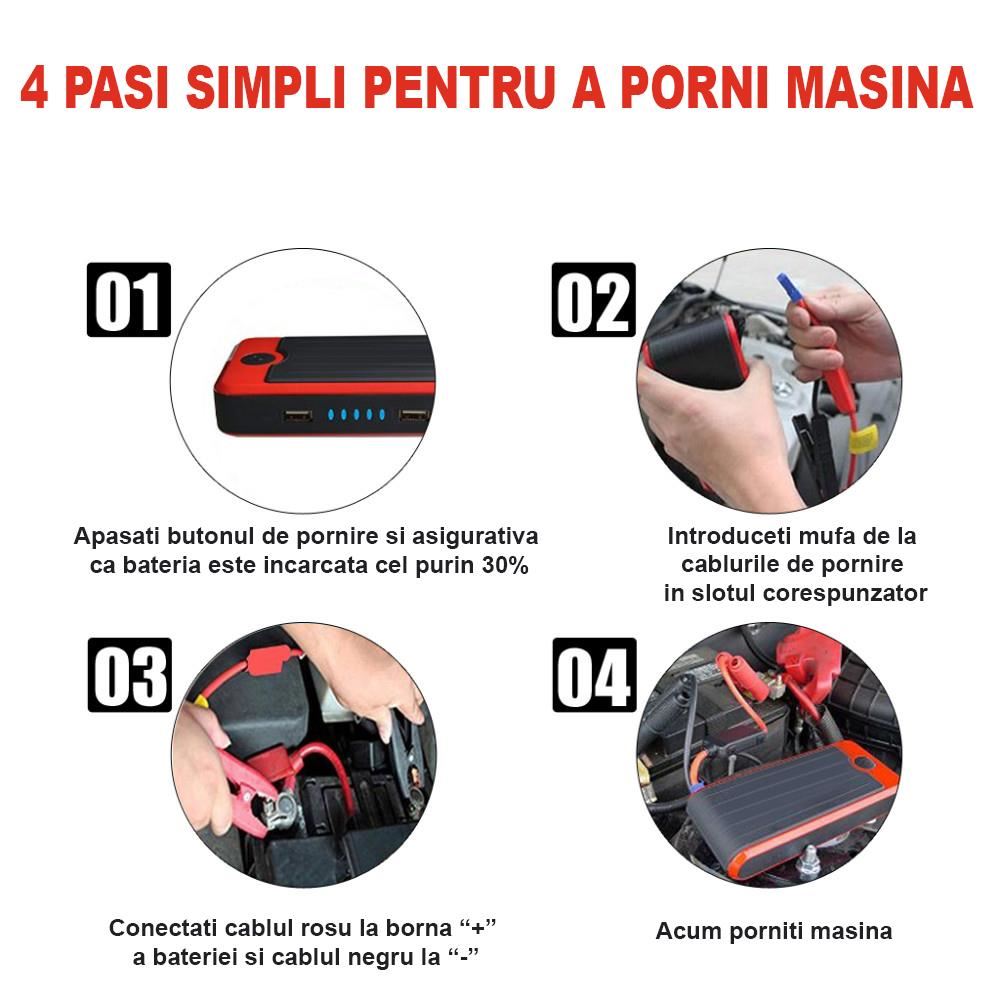 4 PASI SIMPLI PENTRU A PORNI MASINA

01

Apasati butonul de pornire si asigurativa ca bateria este incarcata cel purin 30%

02

Introduceti mufa de la cablurile de pornire in slotul corespunzator

03

Conectati cablul rosu la borna “+” a bateriei si cablul negru la “-”

04

Acum porniti masina